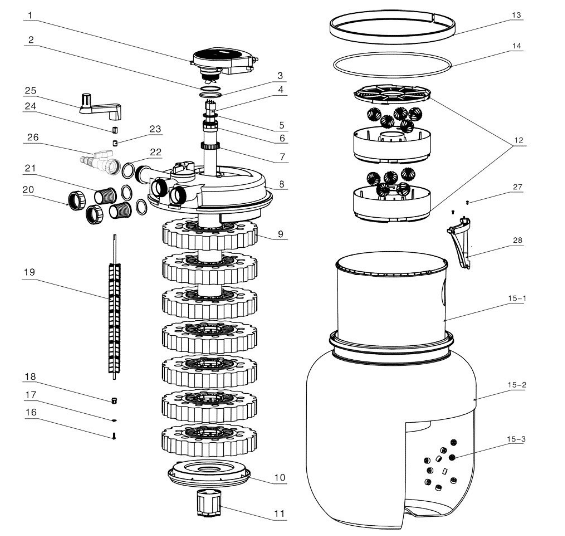 1
2
25
24
23
26
22
21
20
19
18
17
16
3
4
5
6
7
8
9
10
11
13
14
12
27
28
15-1
15-2
15-3