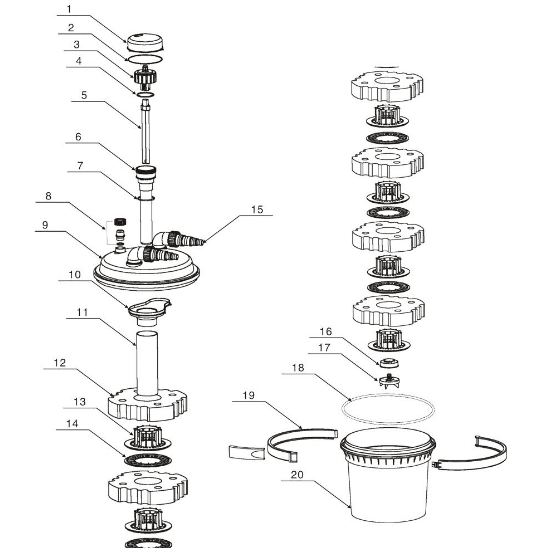 1
2
3
4
5
6
7
8
9
10
11
12
13
14
15
16
17
18
19
20