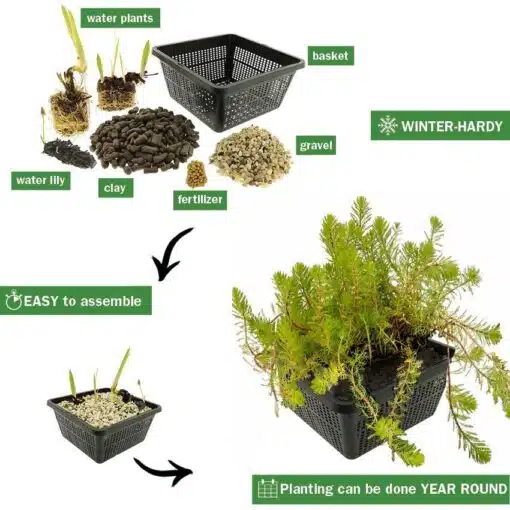 water plants

basket

WINTER-HARDY

gravel

water lily

clay

fertilizer

EASY to assemble

Planting can be done YEAR ROUND